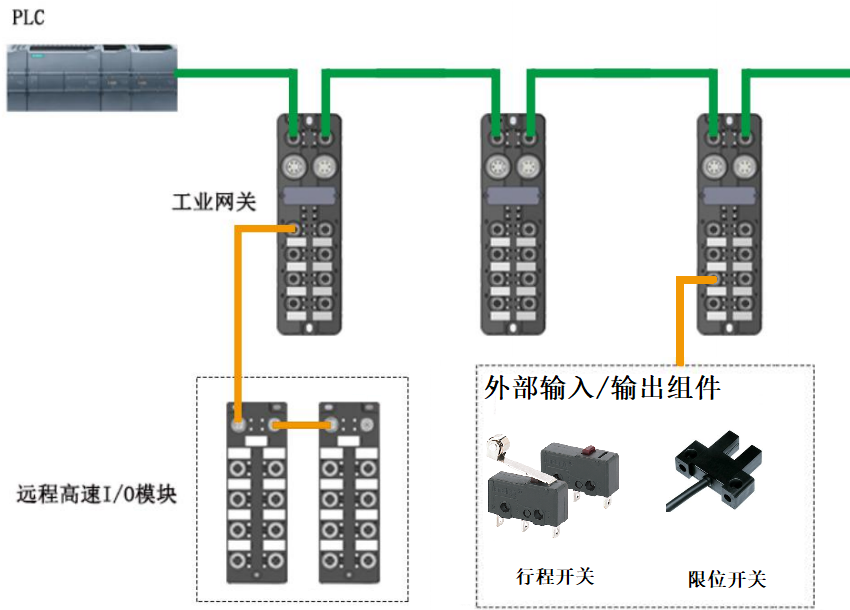 PLC

工业网关

远程高速I/O模块

外部输入/输出组件

行程开关

限位开关