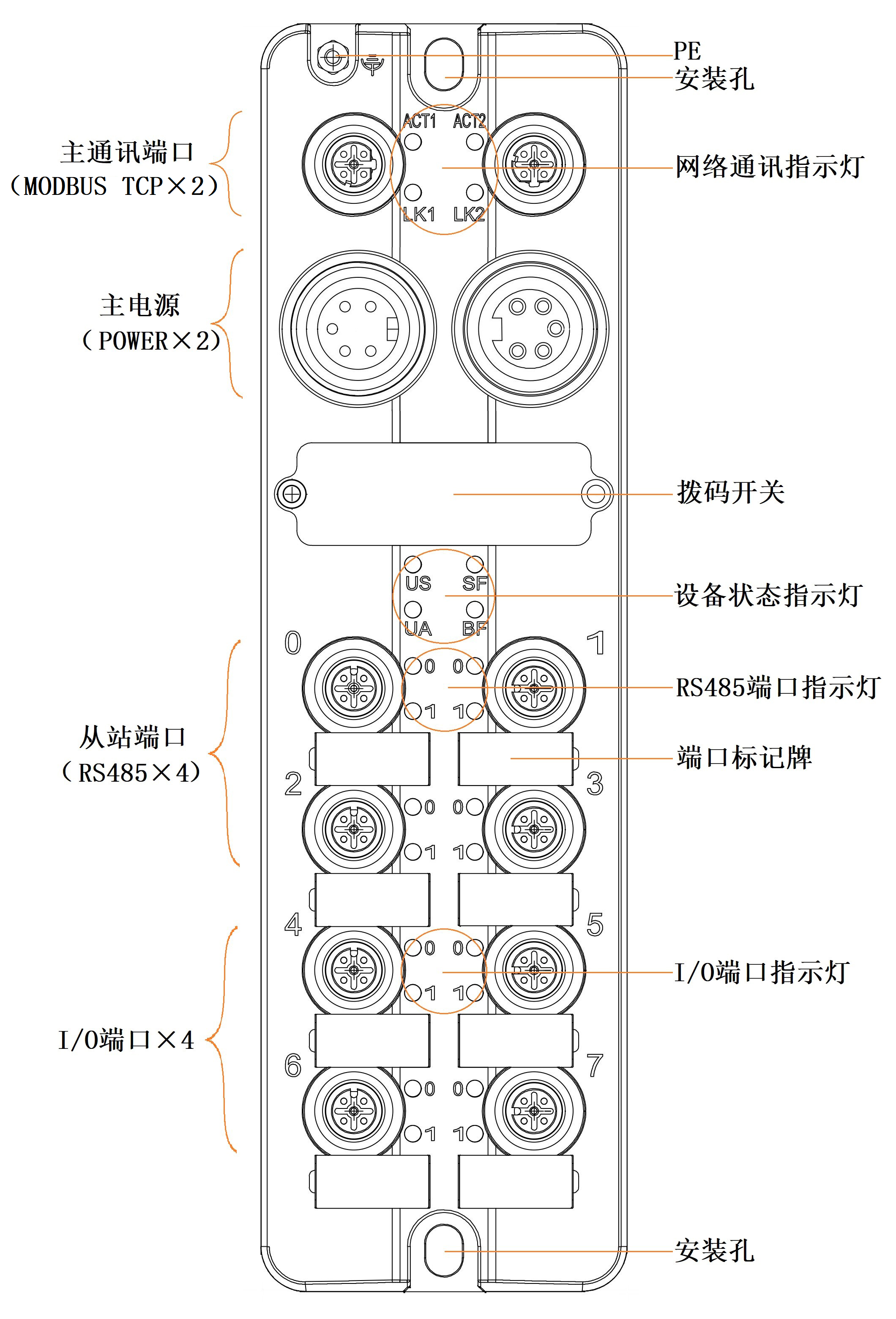 PE
安装孔

主通讯端口
(MODBUS TCP×2)

ACT1 ACT2
LK1 LK2

网络通讯指示灯

主电源
(POWER×2)

拨码开关

US SF
UA BF

设备状态指示灯

0
1

0 0
1 1

RS485端口指示灯

从站端口
(RS485×4)

端口标记牌

2
3

0 0
1 1

4
5

0 0
1 1

I/O端口指示灯

I/O端口×4

6
7

0 0
1 1

安装孔