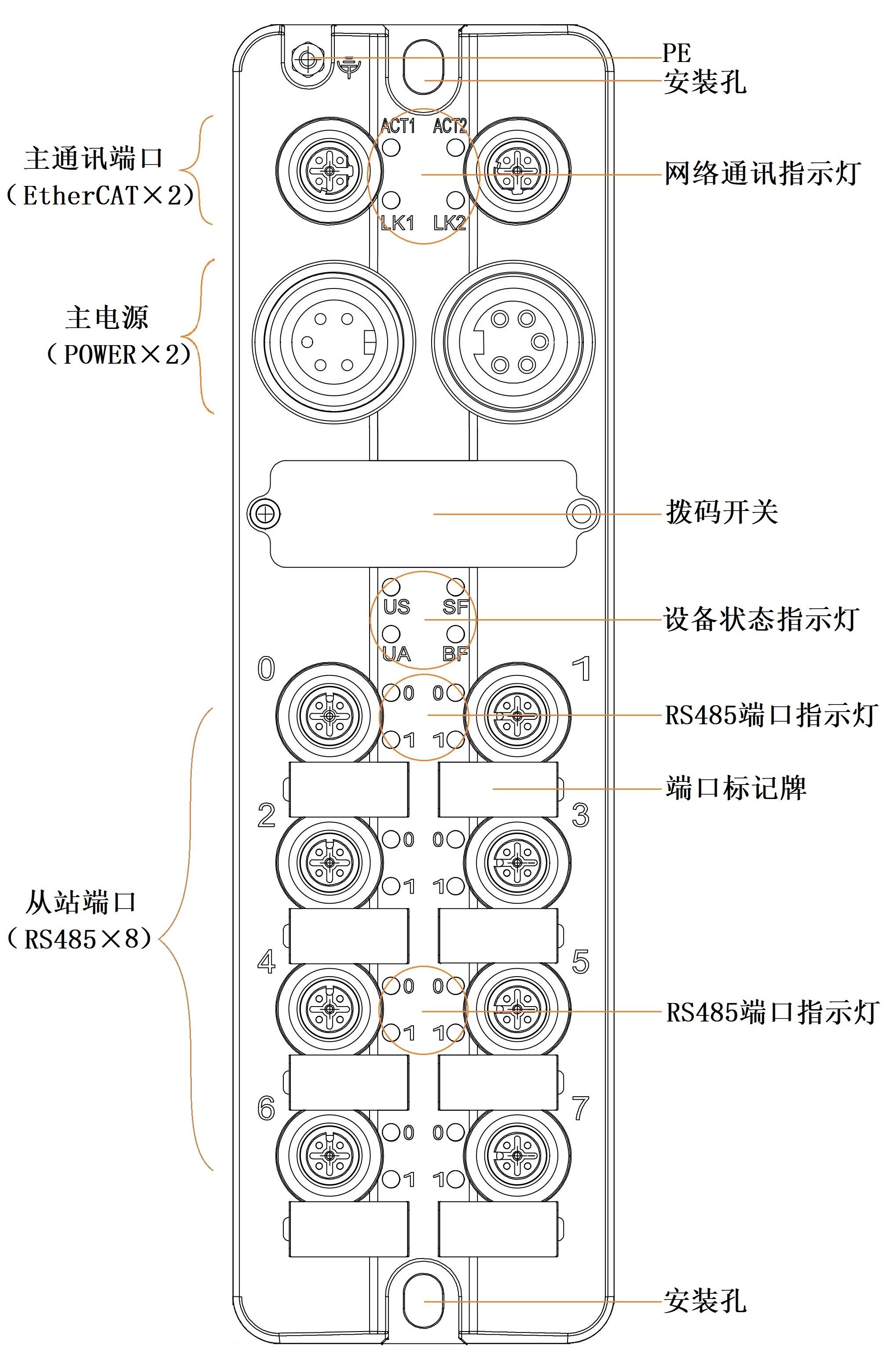 PE
安装孔

主通讯端口
（EtherCAT×2）

ACT1 ACT2
LK1 LK2

网络通讯指示灯

主电源
（POWER×2）

拨码开关

US SF
UA BF

设备状态指示灯

0 1
0 0
1 1

RS485端口指示灯

端口标记牌

2 3
0 0
1 1

从站端口
（RS485×8）

4 5
0 0
1 1

RS485端口指示灯

6 7
0 0
1 1

安装孔